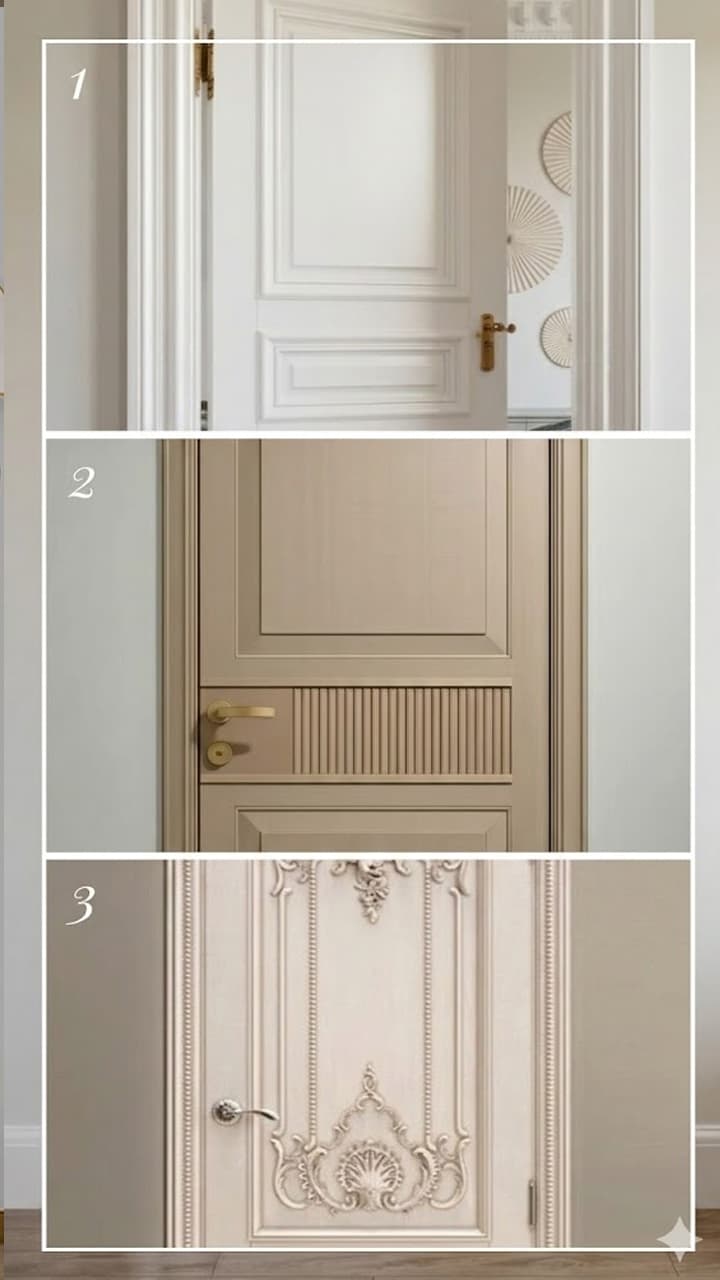 1

2

3